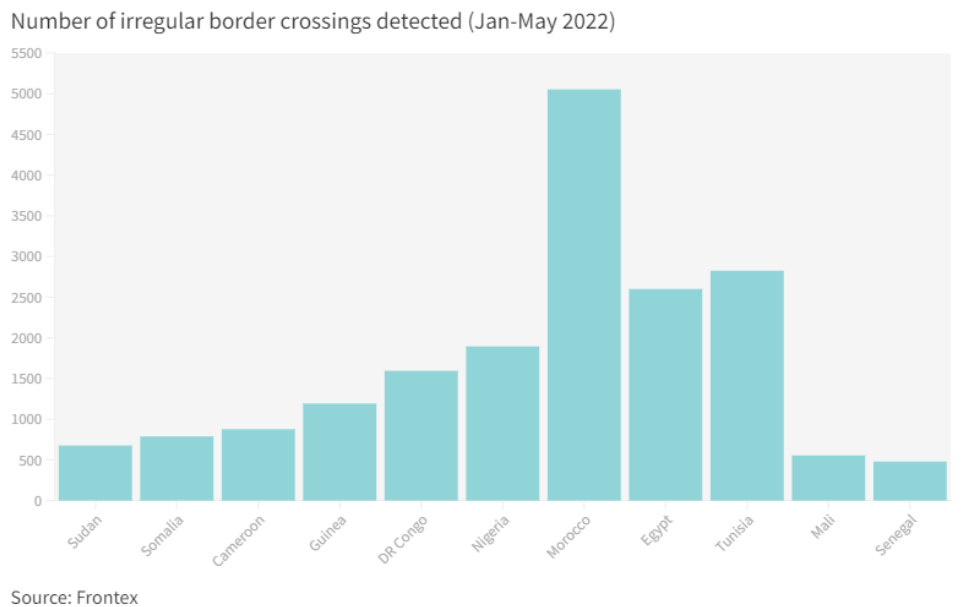 Number of irregular border crossings detected (Jan-May 2022)

5500
5000
4500
4000
3500
3000
2500
2000
1500
1000
500
0

Sudan
Somalia
Cameroon
Guinea
DR Congo
Nigeria
Morocco
Egypt
Tunisia
Mali
Senegal

Source: Frontex